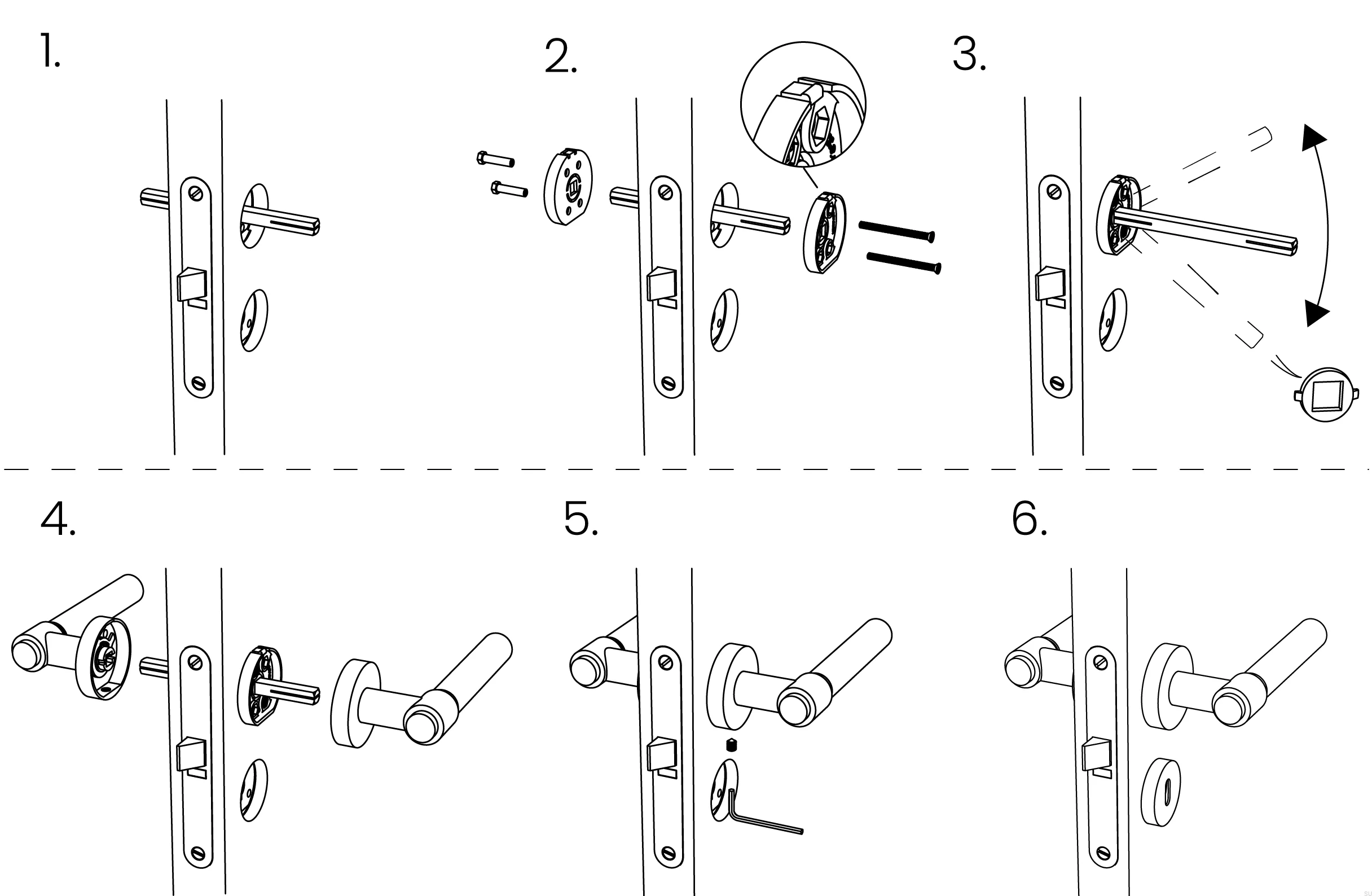 1.

2.

3.

4.

5.

6.