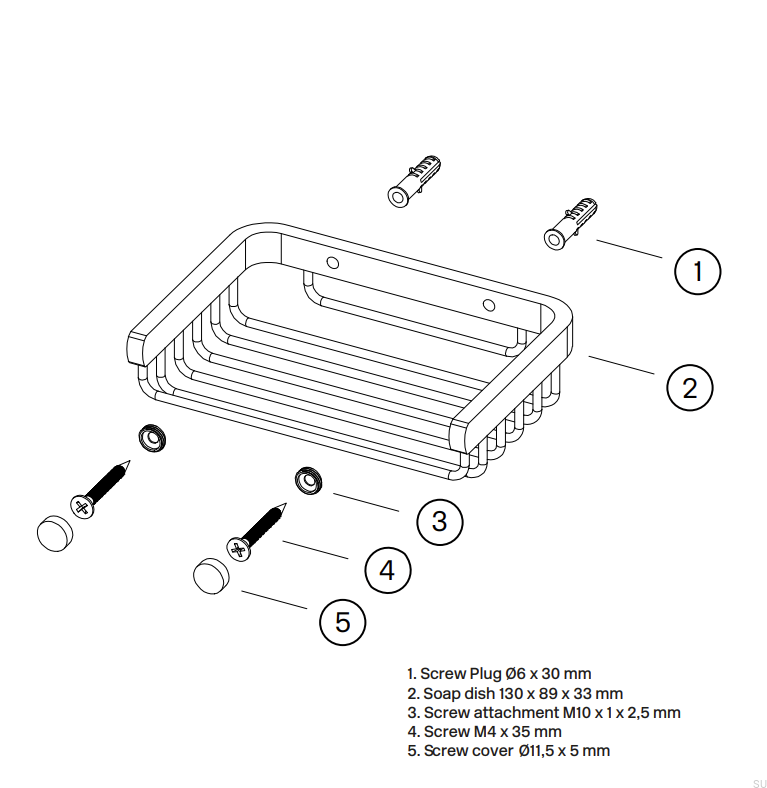 1

2

3

4

5

1. Screw Plug Ø6 x 30 mm
2. Soap dish 130 x 89 x 33 mm
3. Screw attachment M10 x 1 x 2,5 mm
4. Screw M4 x 35 mm
5. Screw cover Ø11,5 x 5 mm

SU