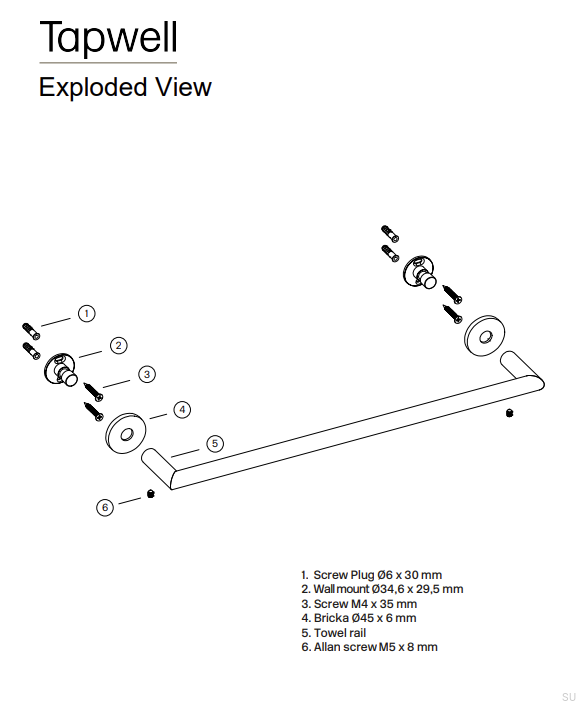 Tapwell

Exploded View

1

2

3

4

5

6

1. Screw Plug Ø6 x 30 mm
2. Wallmount Ø34,6 x 29,5 mm
3. Screw M4 x 35 mm
4. Bricka Ø45 x 6 mm
5. Towel rail
6. Allan screw M5 x 8 mm

SU