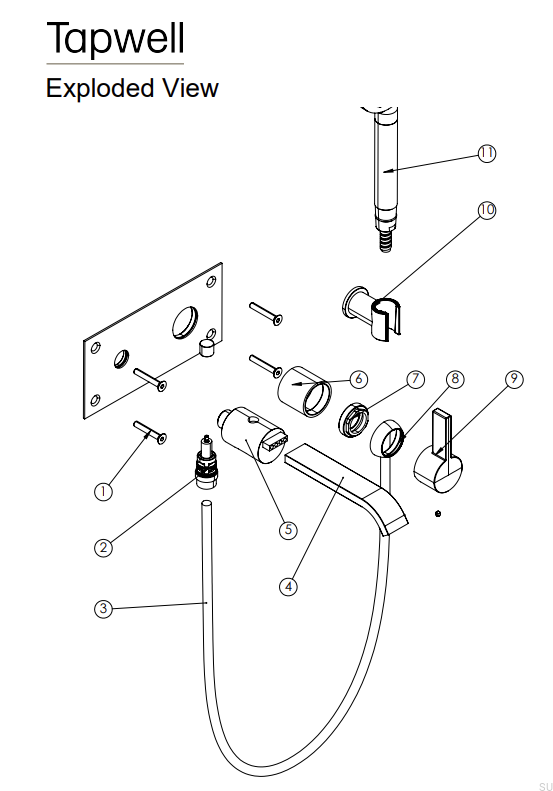 Tapwell

Exploded View

11

10

6

7

8

9

1

2

5

4

3

SU