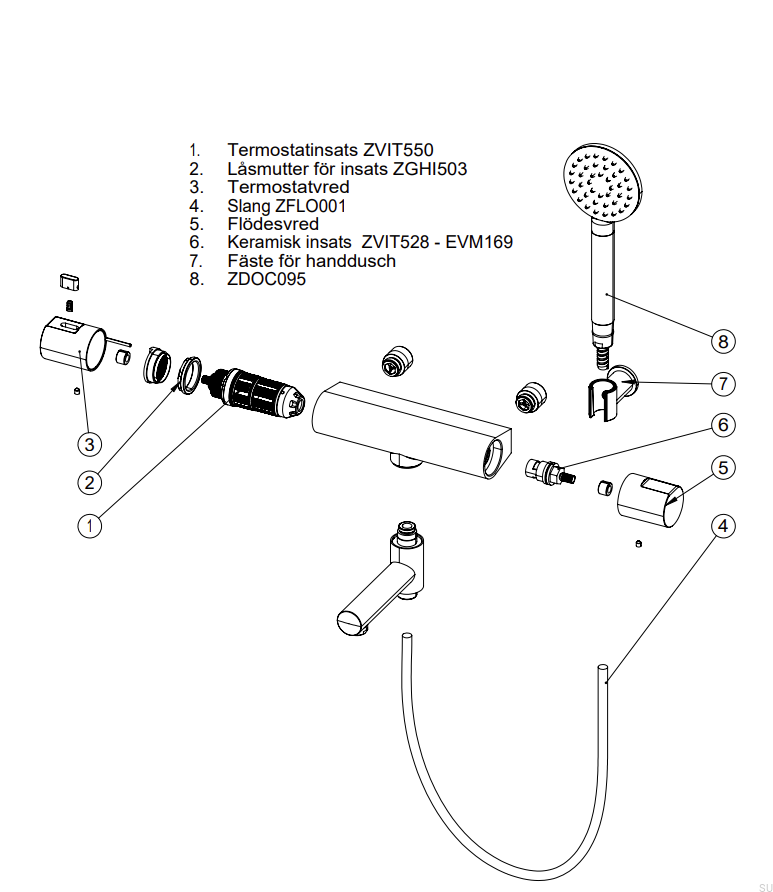 1. Termostatinsats ZVIT550
2. Låsmutter för insats ZGHI503
3. Termostatvred
4. Slang ZFLO001
5. Flödesvred
6. Keramisk insats ZVIT528 - EVM169
7. Fäste för handdusch
8. ZDOC095

8
7
6
5
4
3
2
1

SU