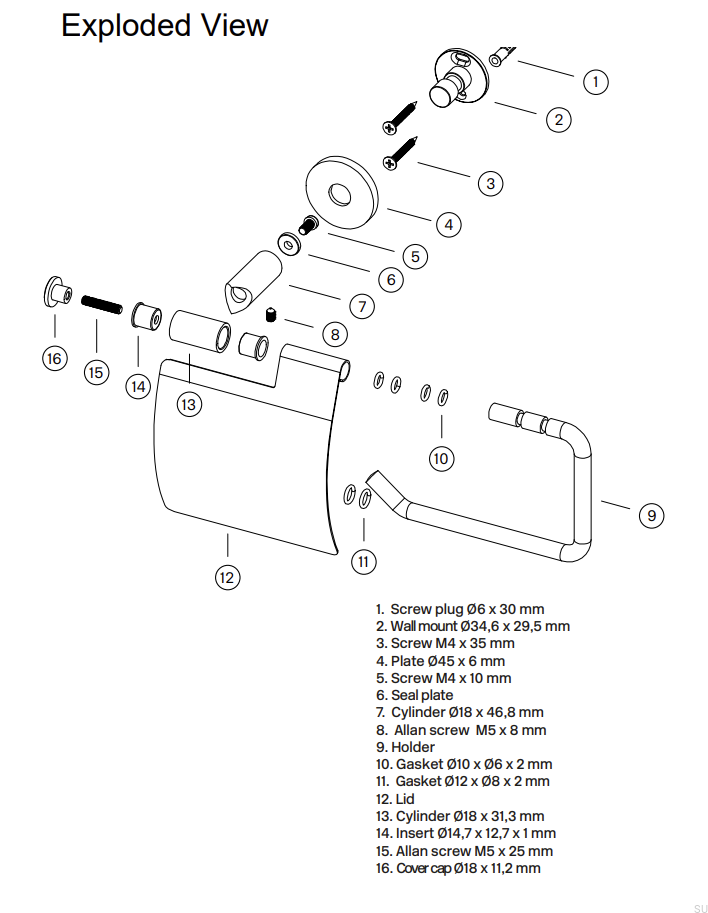 Exploded View

1
2
3
4
5
6
7
8
16
15
14
13
10
9
11
12

1. Screw plug Ø6 x 30 mm
2. Wall mount Ø34,6 x 29,5 mm
3. Screw M4 x 35 mm
4. Plate Ø45 x 6 mm
5. Screw M4 x 10 mm
6. Seal plate
7. Cylinder Ø18 x 46,8 mm
8. Allan screw M5 x 8 mm
9. Holder
10. Gasket Ø10 x Ø6 x 2 mm
11. Gasket Ø12 x Ø8 x 2 mm
12. Lid
13. Cylinder Ø18 x 31,3 mm
14. Insert Ø14,7 x 12,7 x 1 mm
15. Allan screw M5 x 25 mm
16. Cover cap Ø18 x 11,2 mm

SU