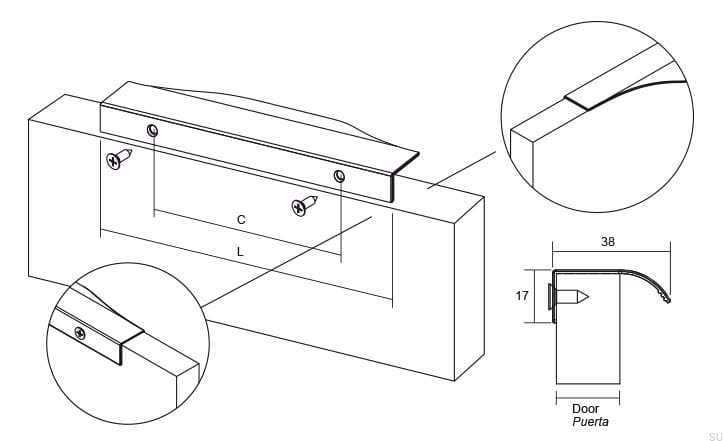 C

L

38

17

Door
Puerta

SU