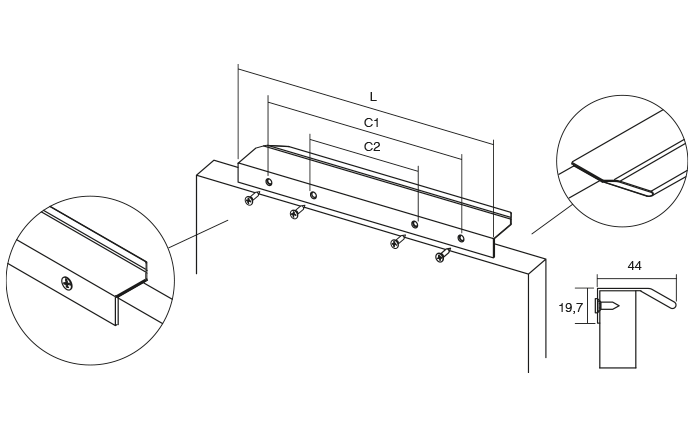 L
C1
C2
44
19,7