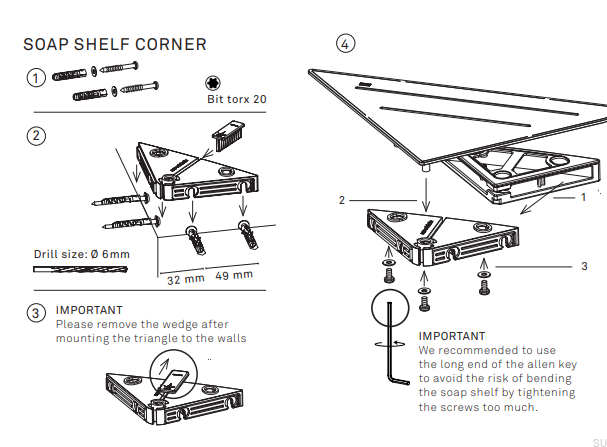 SOAP SHELF CORNER

1

Bit torx 20

2

Drill size: Ø 6mm

32 mm 49 mm

3

IMPORTANT
Please remove the wedge after mounting the triangle to the walls

4

2

1

3

IMPORTANT
We recommended to use the long end of the allen key to avoid the risk of bending the soap shelf by tightening the screws too much.

SU