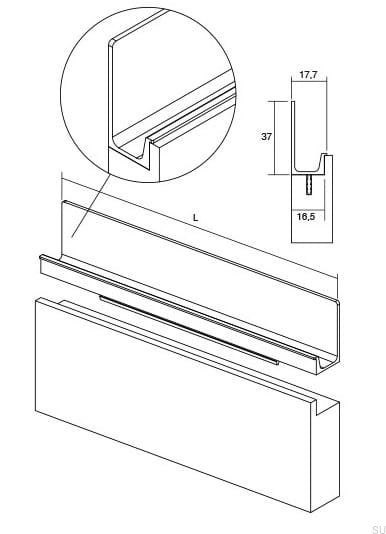 17,7
37
16,5
L
SU