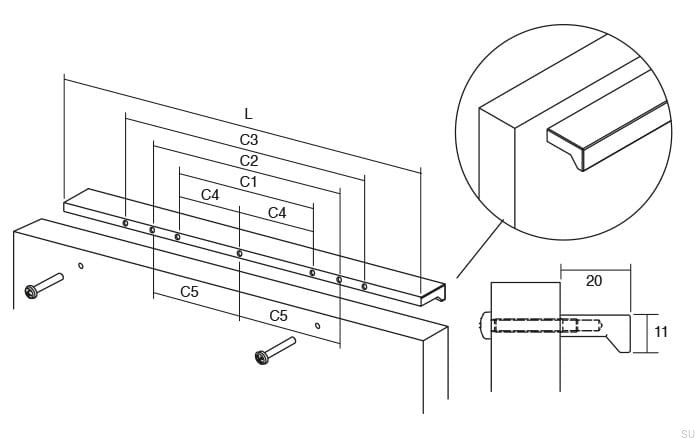 L
C3
C2
C1
C4
C4
C5
C5
20
11
SU